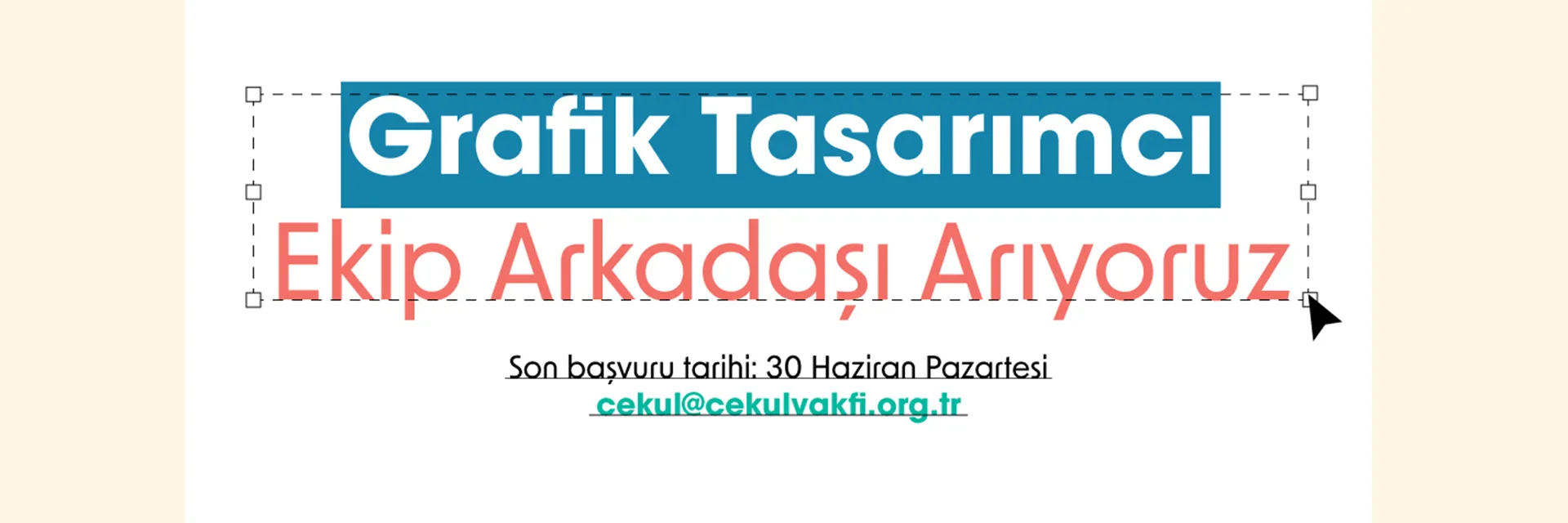 Grafik Tasarımcı
Ekip Arkadaşı Arıyoruz

Son başvuru tarihi: 30 Haziran Pazartesi
cekul@cekulvakfi.org.tr